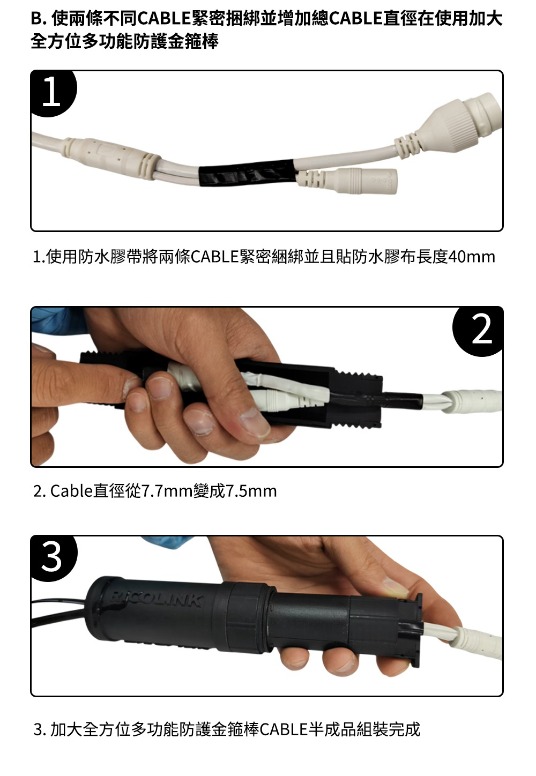 B. 使兩條不同CABLE緊密捆綁並增加總CABLE直徑在使用加大全方位多功能防護金箍棒

1

1.使用防水膠帶將兩條CABLE緊密綑綁並且貼防水膠布長度40mm

2

2. Cable直徑從7.7mm變成7.5mm

3

RICOLINK

3. 加大全方位多功能防護金箍棒CABLE半成品組裝完成